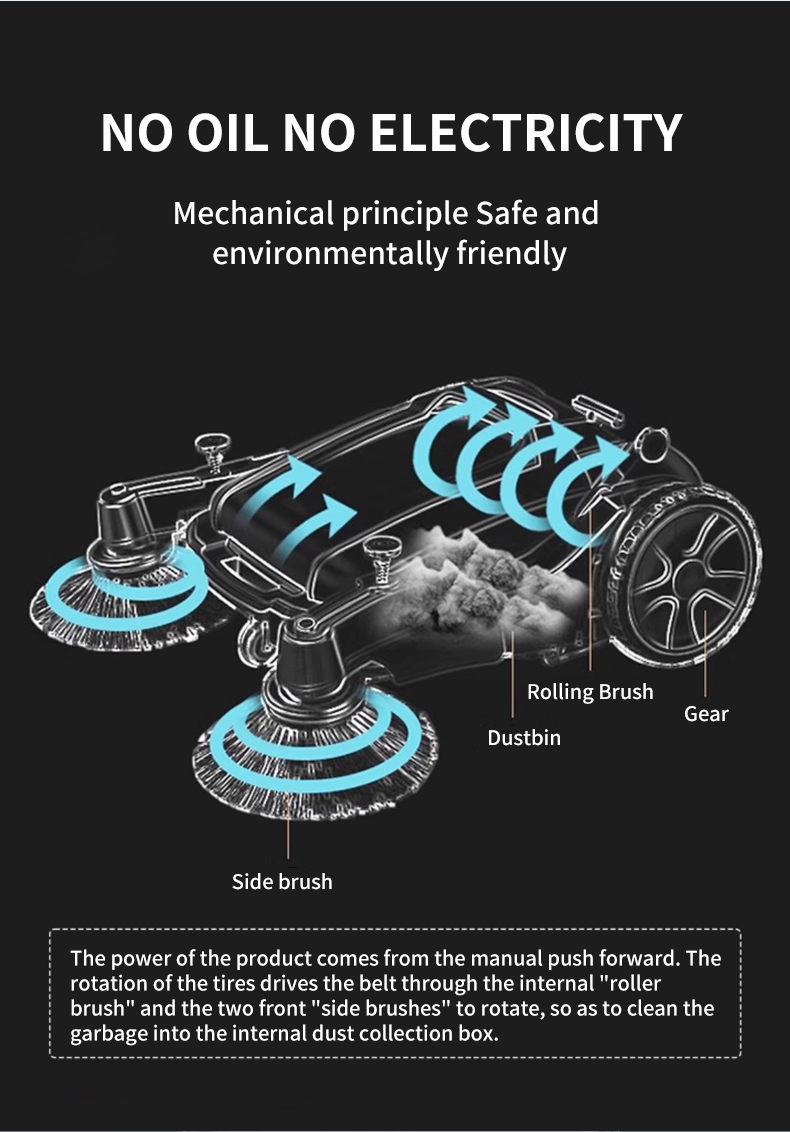 NO OIL NO ELECTRICITY

Mechanical principle Safe and environmentally friendly

Rolling Brush

Gear

Dustbin

Side brush

The power of the product comes from the manual push forward. The rotation of the tires drives the belt through the internal "roller brush" and the two front "side brushes" to rotate, so as to clean the garbage into the internal dust collection box.